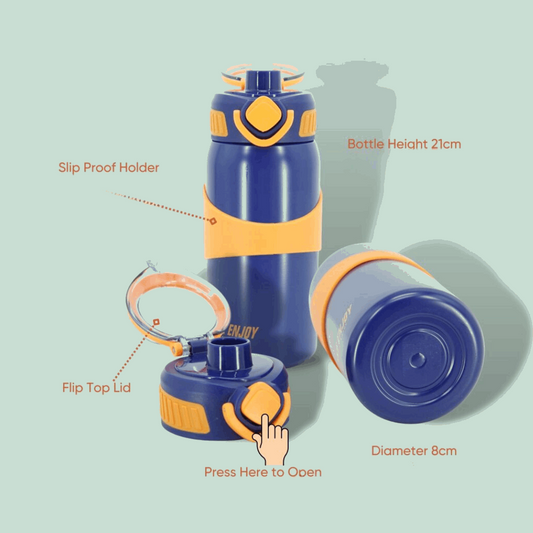 Bottle Height 21cm

Slip Proof Holder

ENJOY

Flip Top Lid

Diameter 8cm

Press Here to Open