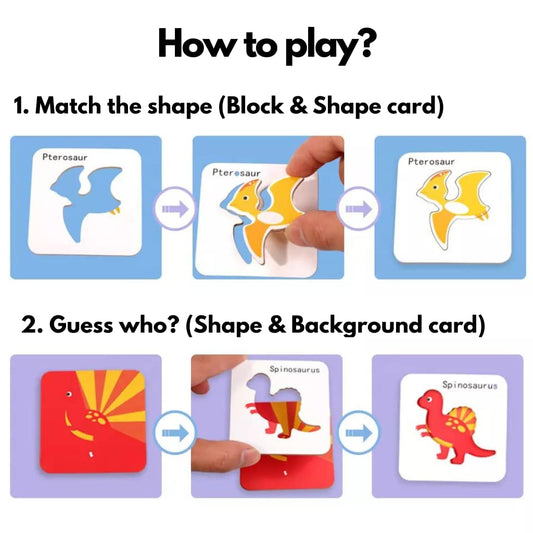 How to play?

1. Match the shape (Block & Shape card)

Pterosaur

Pterosaur

Pterosaur

2. Guess who? (Shape & Background card)

Spinosaurus

Spinosaurus