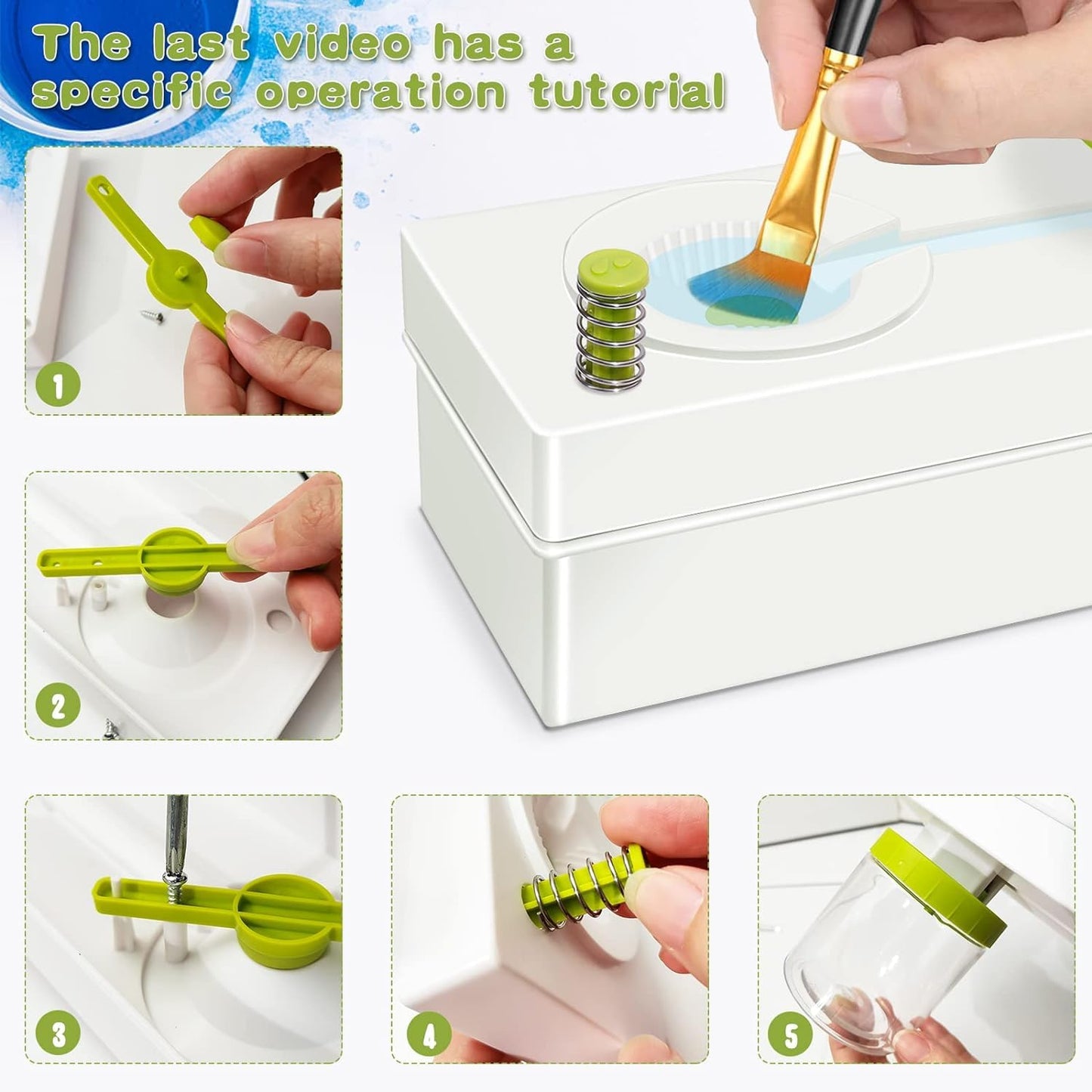 The last video has a specific operation tutorial

1

2

3

4

5