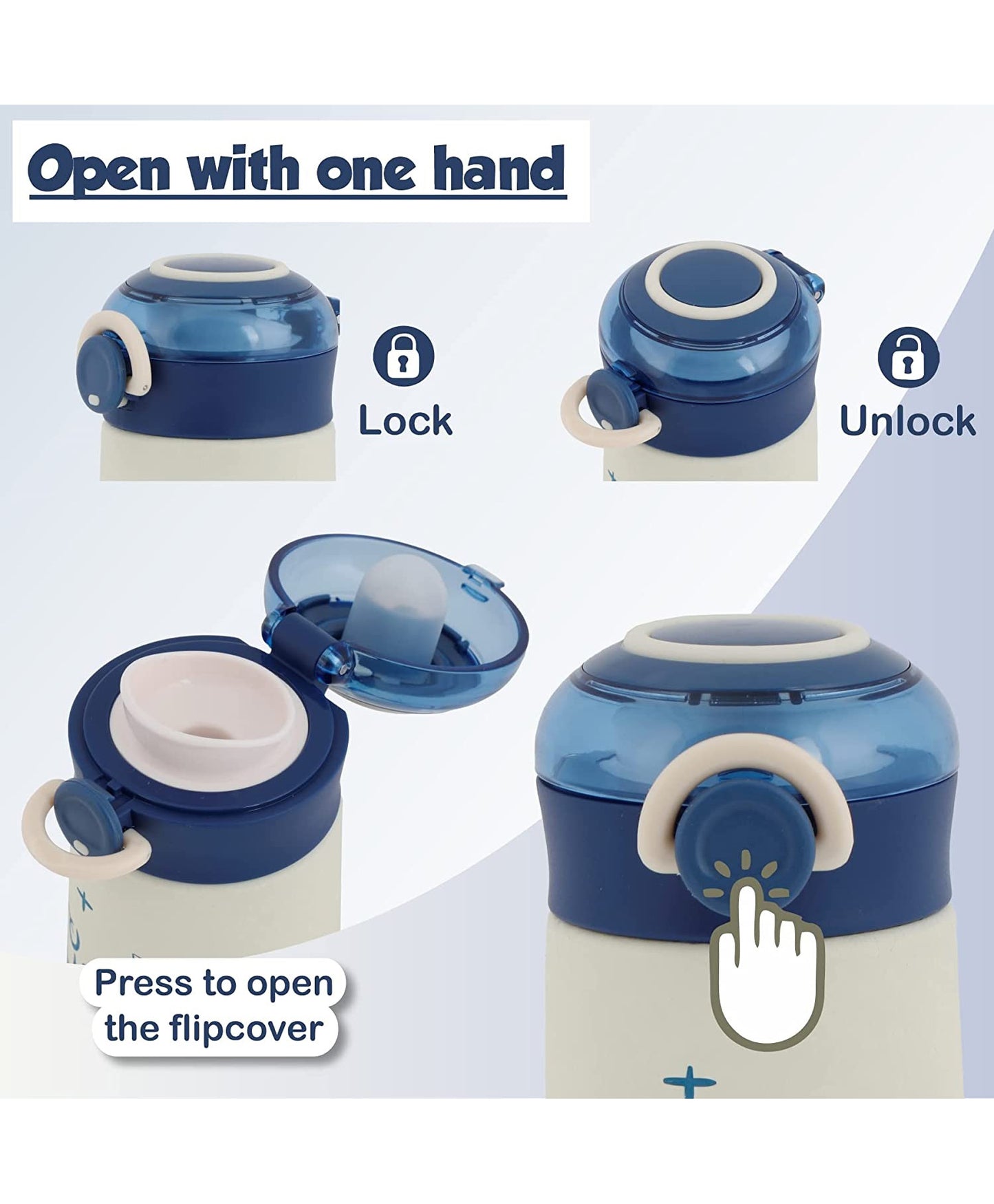 Open with one hand

Lock

Unlock

Press to open the flipcover