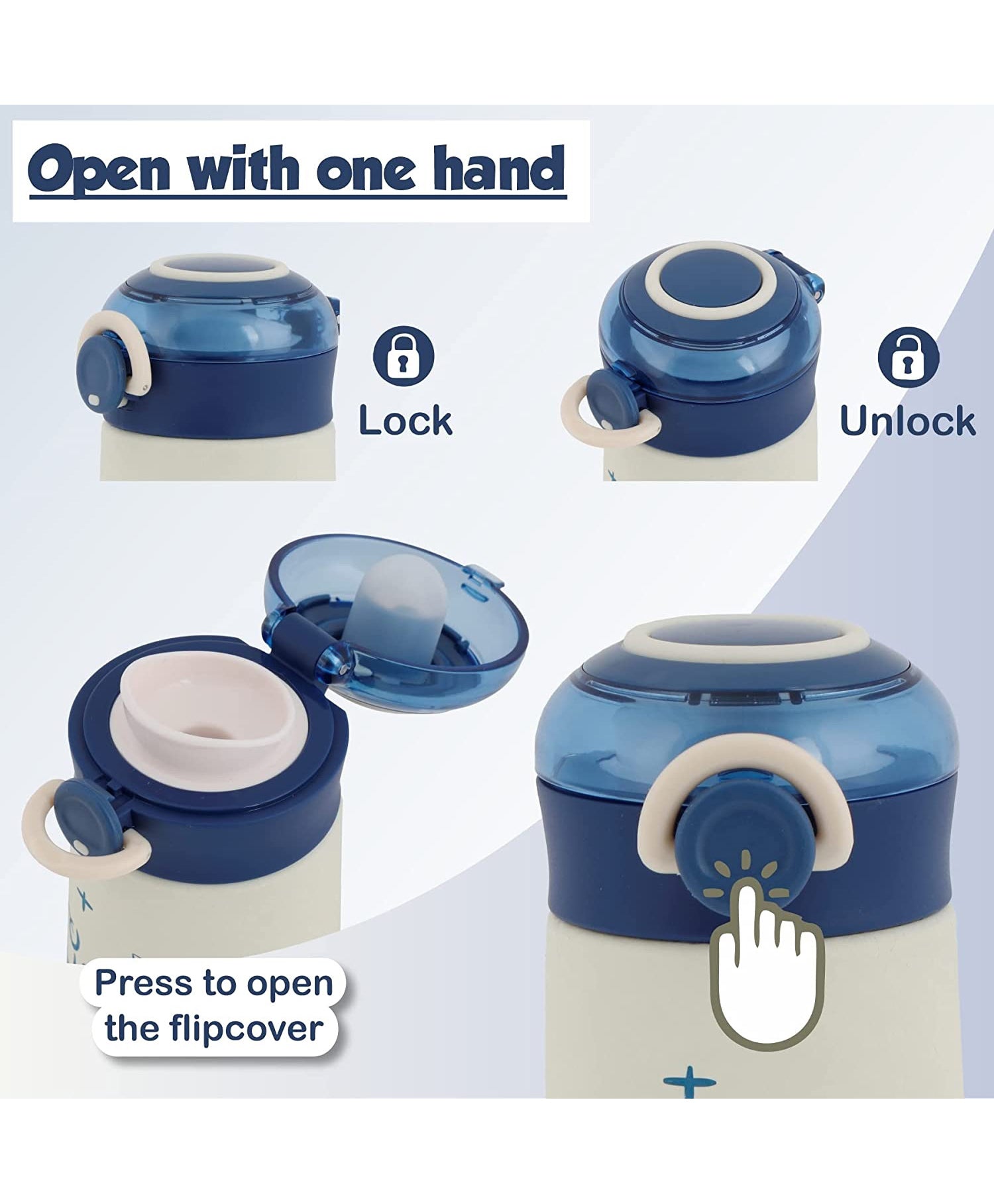 Open with one hand

Lock

Unlock

Press to open the flipcover