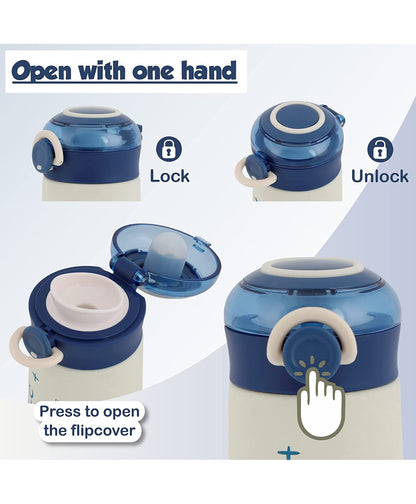 Open with one hand

Lock

Unlock

Press to open the flipcover